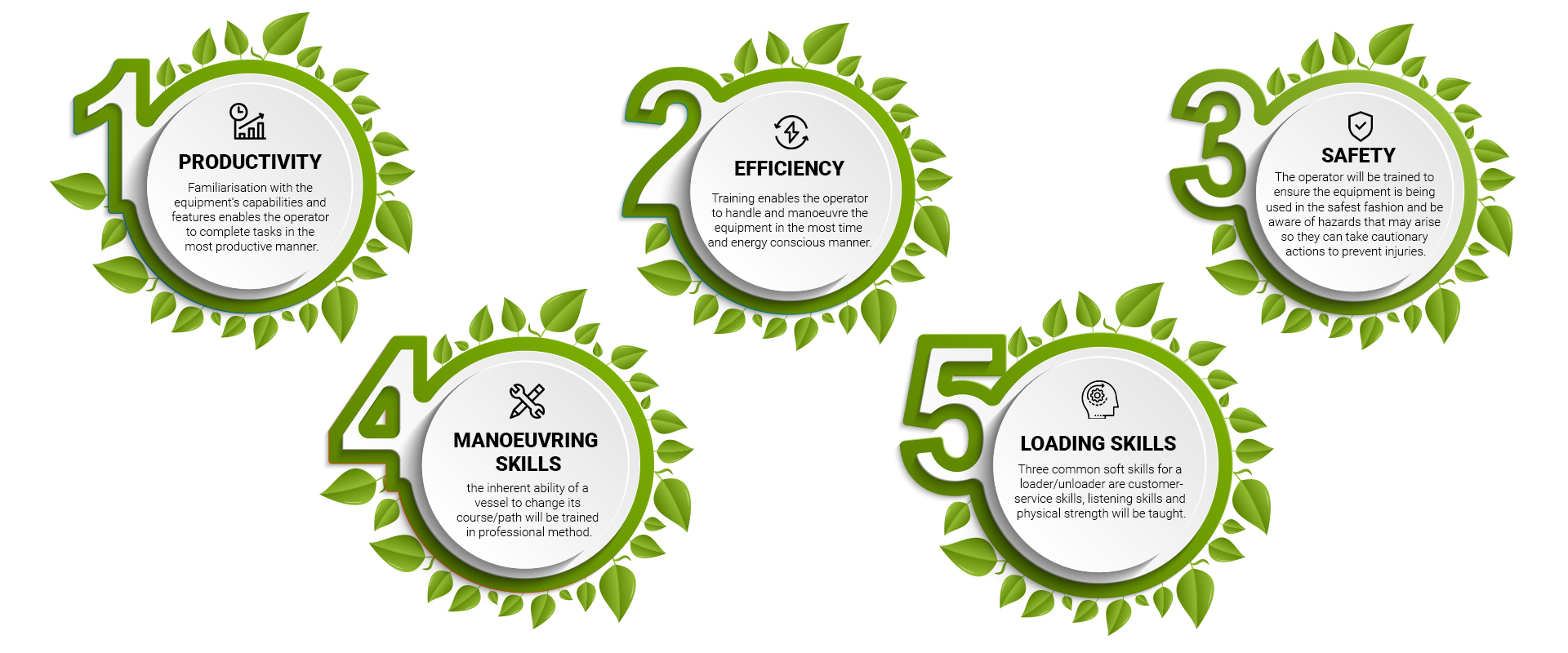 1

PRODUCTIVITY

Familiarisation with the equipment's capabilities and features enables the operator to complete tasks in the most productive manner.

2

EFFICIENCY

Training enables the operator to handle and manoeuvre the equipment in the most time and energy conscious manner.

3

SAFETY

The operator will be trained to ensure the equipment is being used in the safest fashion and be aware of hazards that may arise so they can take cautionary actions to prevent injuries.

4

MANOEUVRING SKILLS

the inherent ability of a vessel to change its course/path will be trained in professional method.

5

LOADING SKILLS

Three common soft skills for a loader/unloader are customer-service skills, listening skills and physical strength will be taught.